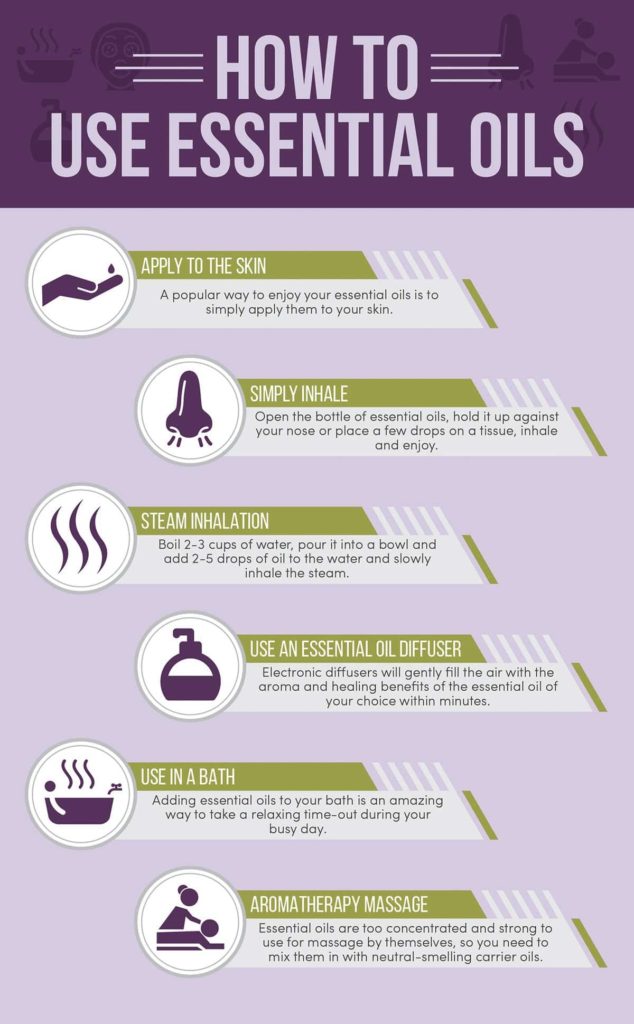 HOW TO USE ESSENTIAL OILS

APPLY TO THE SKIN
A popular way to enjoy your essential oils is to simply apply them to your skin.

SIMPLY INHALE
Open the bottle of essential oils, hold it up against your nose or place a few drops on a tissue, inhale and enjoy.

STEAM INHALATION
Boil 2-3 cups of water, pour it into a bowl and add 2-5 drops of oil to the water and slowly inhale the steam.

USE AN ESSENTIAL OIL DIFFUSER
Electronic diffusers will gently fill the air with the aroma and healing benefits of the essential oil of your choice within minutes.

USE IN A BATH
Adding essential oils to your bath is an amazing way to take a relaxing time-out during your busy day.

AROMATHERAPY MASSAGE
Essential oils are too concentrated and strong to use for massage by themselves, so you need to mix them in with neutral-smelling carrier oils.